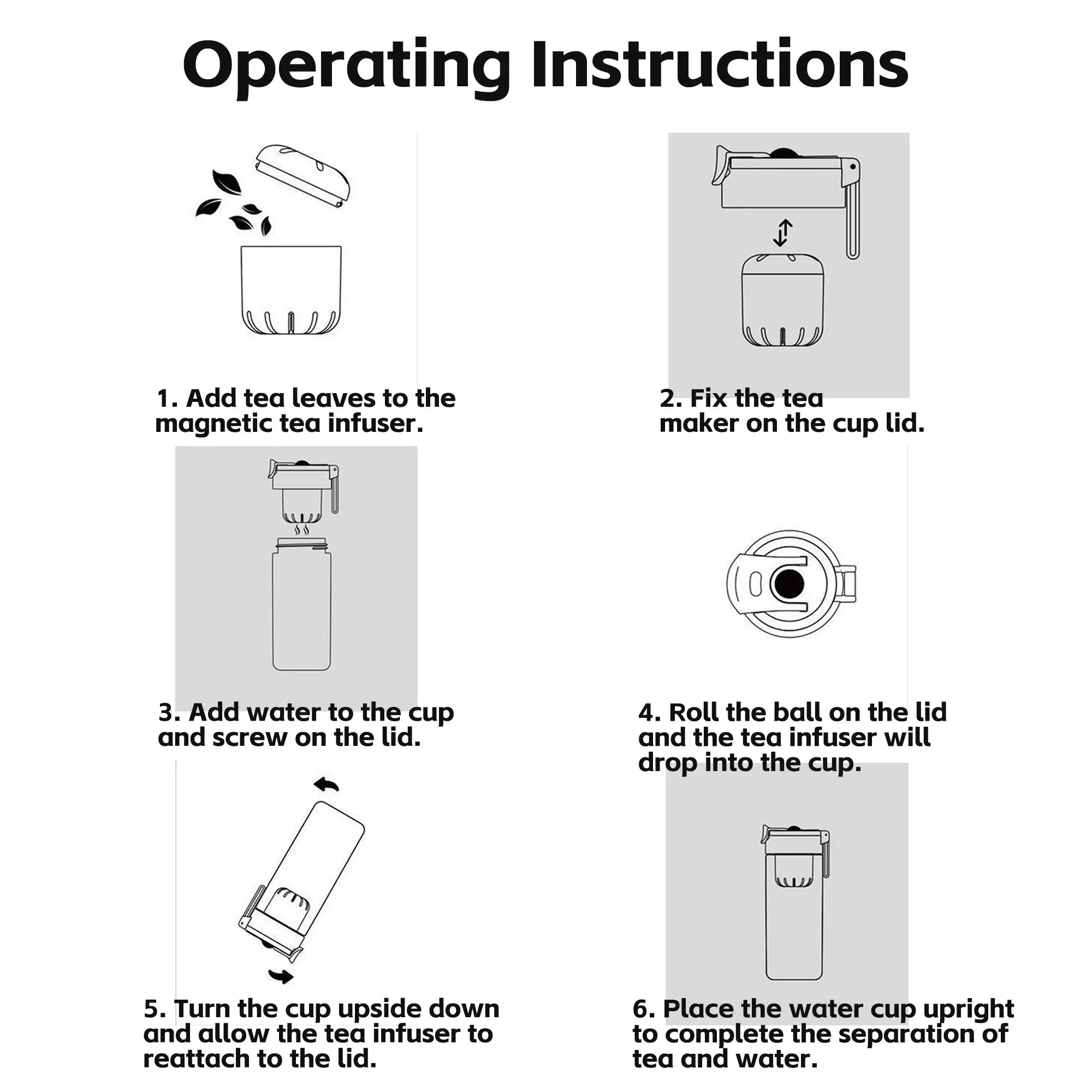 Operating Instructions

1. Add tea leaves to the magnetic tea infuser.

2. Fix the tea maker on the cup lid.

3. Add water to the cup and screw on the lid.

4. Roll the ball on the lid and the tea infuser will drop into the cup.

5. Turn the cup upside down and allow the tea infuser to reattach to the lid.

6. Place the water cup upright to complete the separation of tea and water.