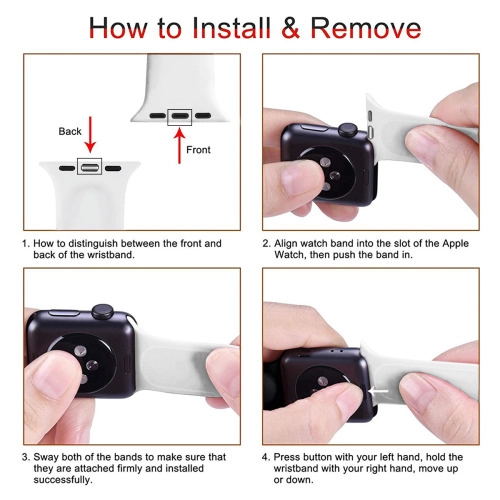 How to Install & Remove

Back

Front

1. How to distinguish between the front and back of the wristband.

2. Align watch band into the slot of the Apple Watch, then push the band in.

3. Sway both of the bands to make sure that they are attached firmly and installed successfully.

4. Press button with your left hand, hold the wristband with your right hand, move up or down.