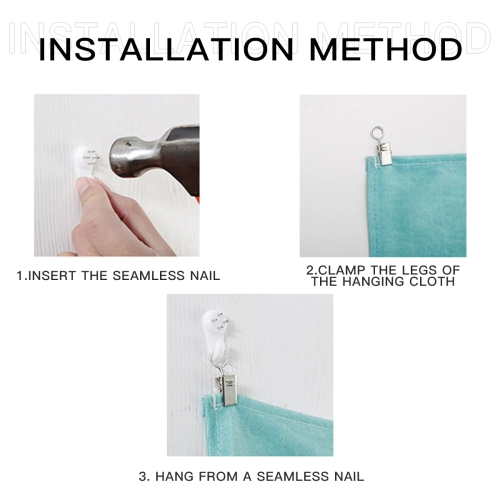 INSTALLATION METHOD

INSTALLATION METHOD

1.INSERT THE SEAMLESS NAIL

2.CLAMP THE LEGS OF THE HANGING CLOTH

3. HANG FROM A SEAMLESS NAIL